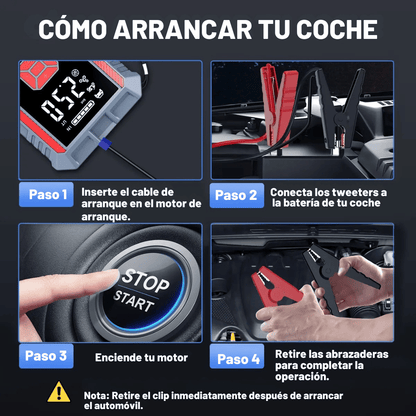 CÓMO ARRANCAR TU COCHE

052

Paso 1 Inserte el cable de arranque en el motor de arranque.

Paso 2 Conecta los tweeters a la batería de tu coche

STOP START

Paso 3 Enciende tu motor

Paso 4 Retire las abrazaderas para completar la operación.

Nota: Retire el clip inmediatamente después de arrancar el automóvil.