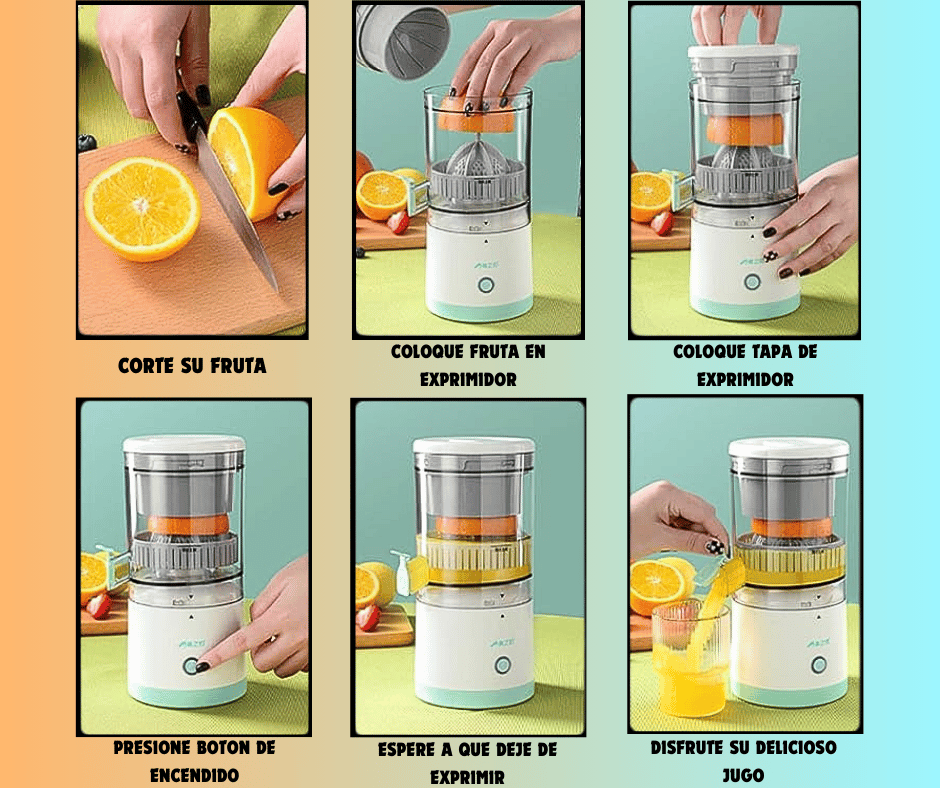 CORTE SU FRUTA

COLOQUE FRUTA EN EXPRIMIDOR

COLOQUE TAPA DE EXPRIMIDOR

PRESIONE BOTON DE ENCENDIDO

ESPERE A QUE DEJE DE EXPRIMIR

DISFRUTE SU DELICIOSO JUGO