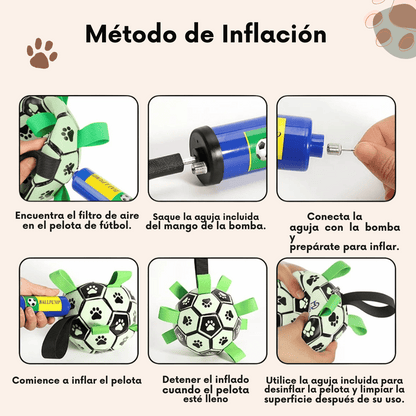 Método de Inflación

Encuentra el filtro de aire en el pelota de fútbol.

Saque la aguja incluida del mango de la bomba.

Conecta la aguja con la bomba y prepárate para inflar.

BALLPUMP

Comience a inflar el pelota

Detener el inflado cuando el pelota esté lleno

Utilice la aguja incluida para desinflar la pelota y limpiar la superficie después de su uso.