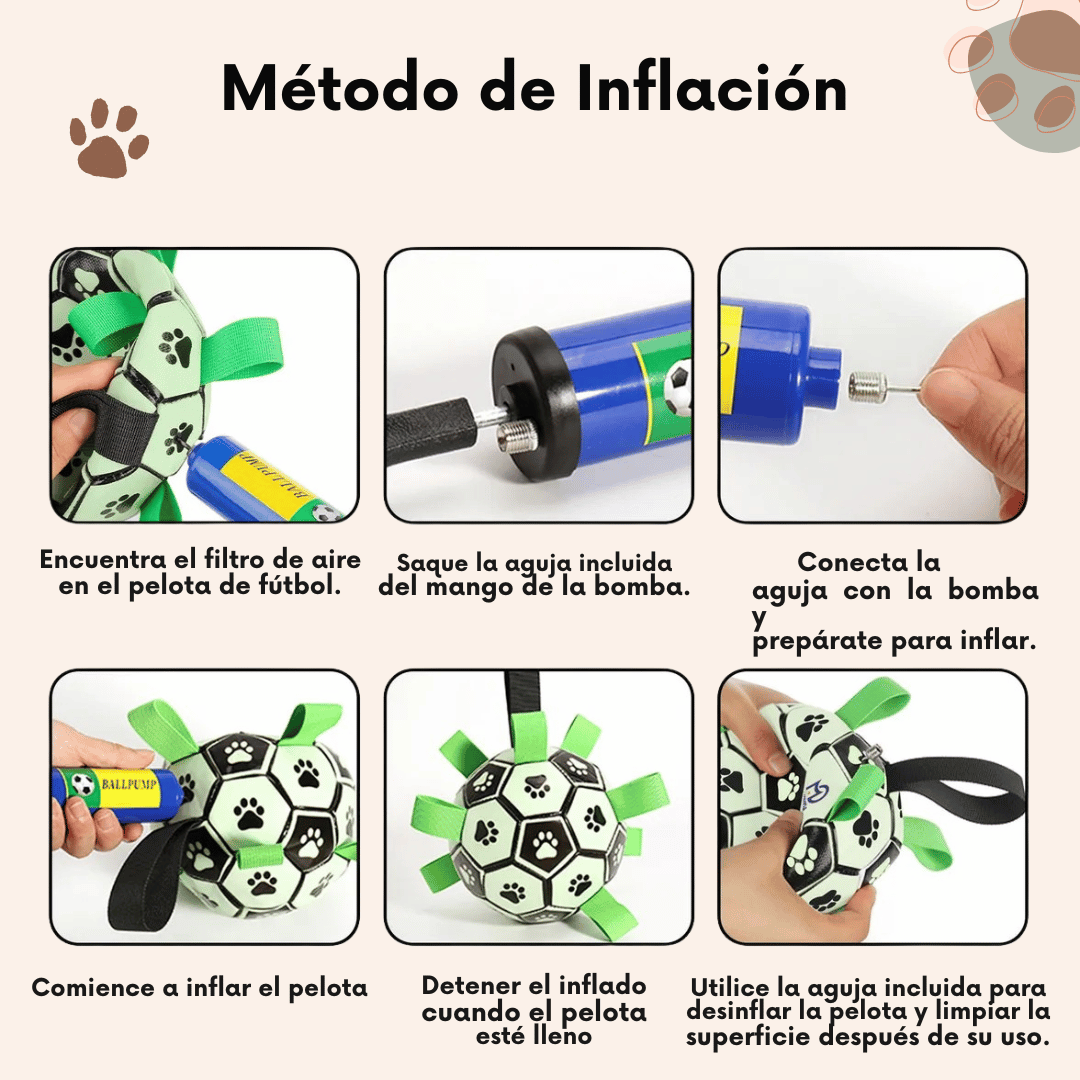 Método de Inflación

BALLPUMP

Encuentra el filtro de aire en el pelota de fútbol.

Saque la aguja incluida del mango de la bomba.

Conecta la aguja con la bomba y prepárate para inflar.

BALLPUMP

Comience a inflar el pelota

Detener el inflado cuando el pelota esté lleno

Utilice la aguja incluida para desinflar la pelota y limpiar la superficie después de su uso.