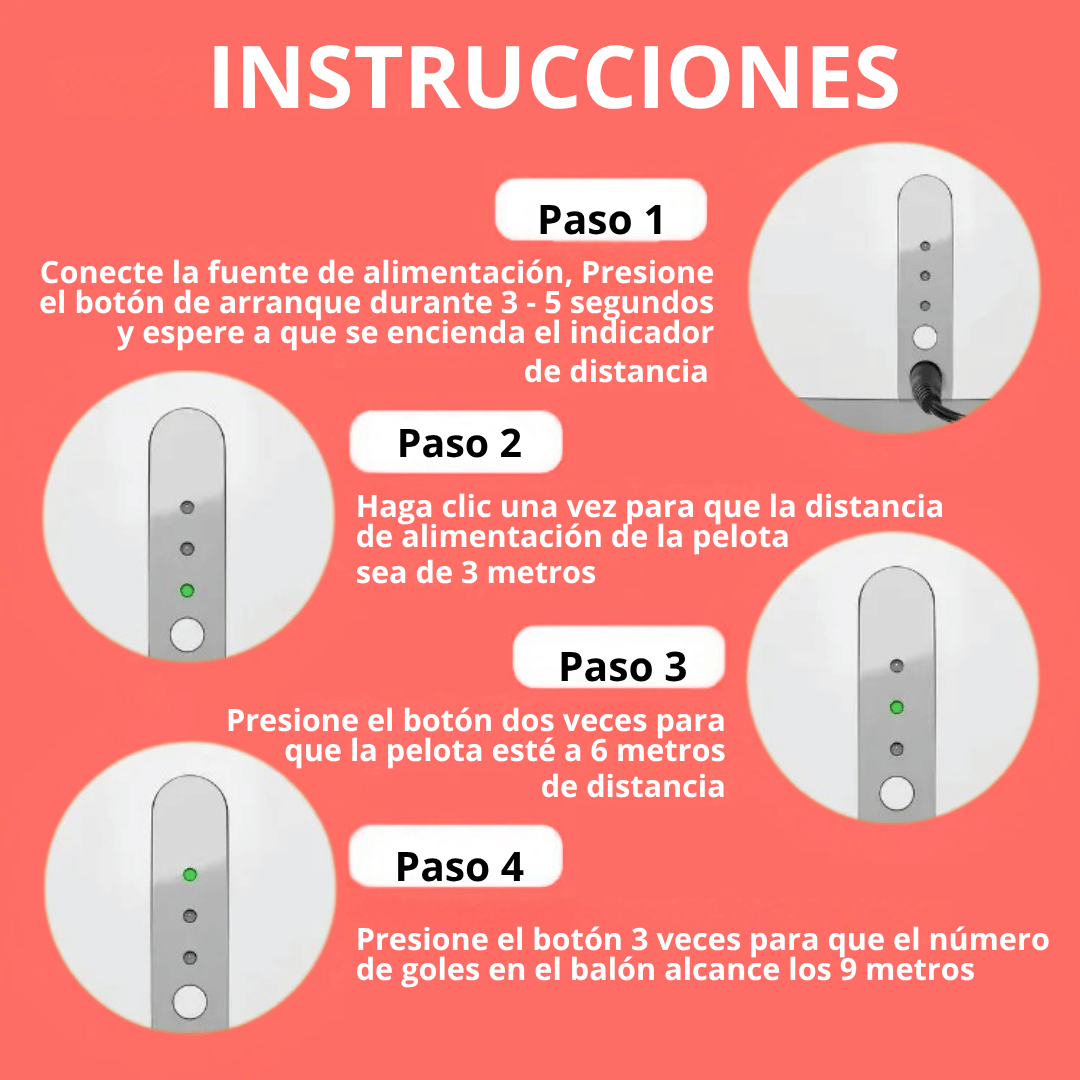 INSTRUCCIONES

Paso 1

Conecte la fuente de alimentación, Presione el botón de arranque durante 3 - 5 segundos y espere a que se encienda el indicador de distancia

Paso 2

Haga clic una vez para que la distancia de alimentación de la pelota sea de 3 metros

Paso 3

Presione el botón dos veces para que la pelota esté a 6 metros de distancia

Paso 4

Presione el botón 3 veces para que el número de goles en el balón alcance los 9 metros