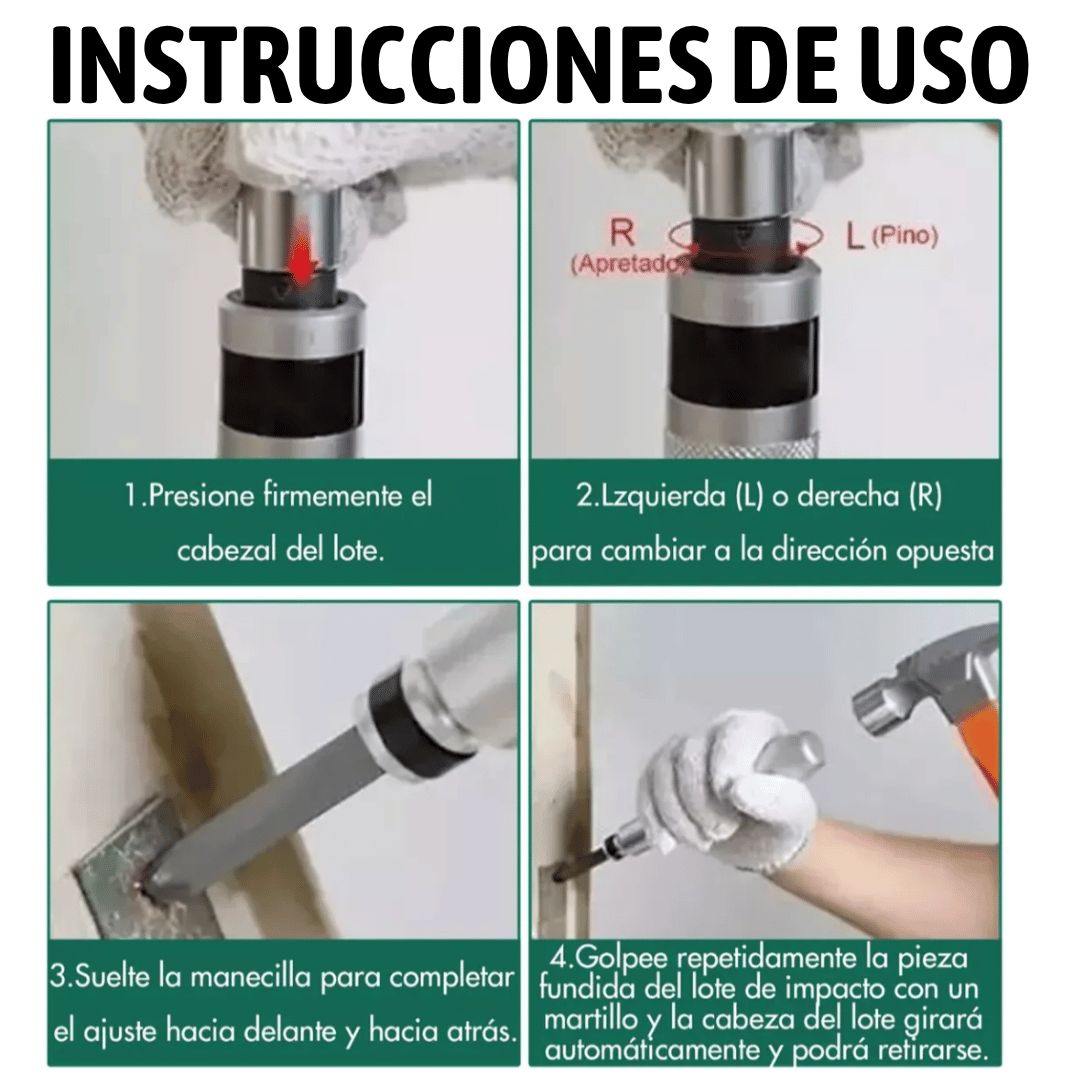 INSTRUCCIONES DE USO

1.Presione firmemente el cabezal del lote.

R (Apretado)

L (Pino)

2.Lzquierda (L) o derecha (R) para cambiar a la dirección opuesta

3.Suelte la manecilla para completar el ajuste hacia delante y hacia atrás.

4.Golpee repetidamente la pieza fundida del lote de impacto con un martillo y la cabeza del lote girará automáticamente y podrá retirarse.