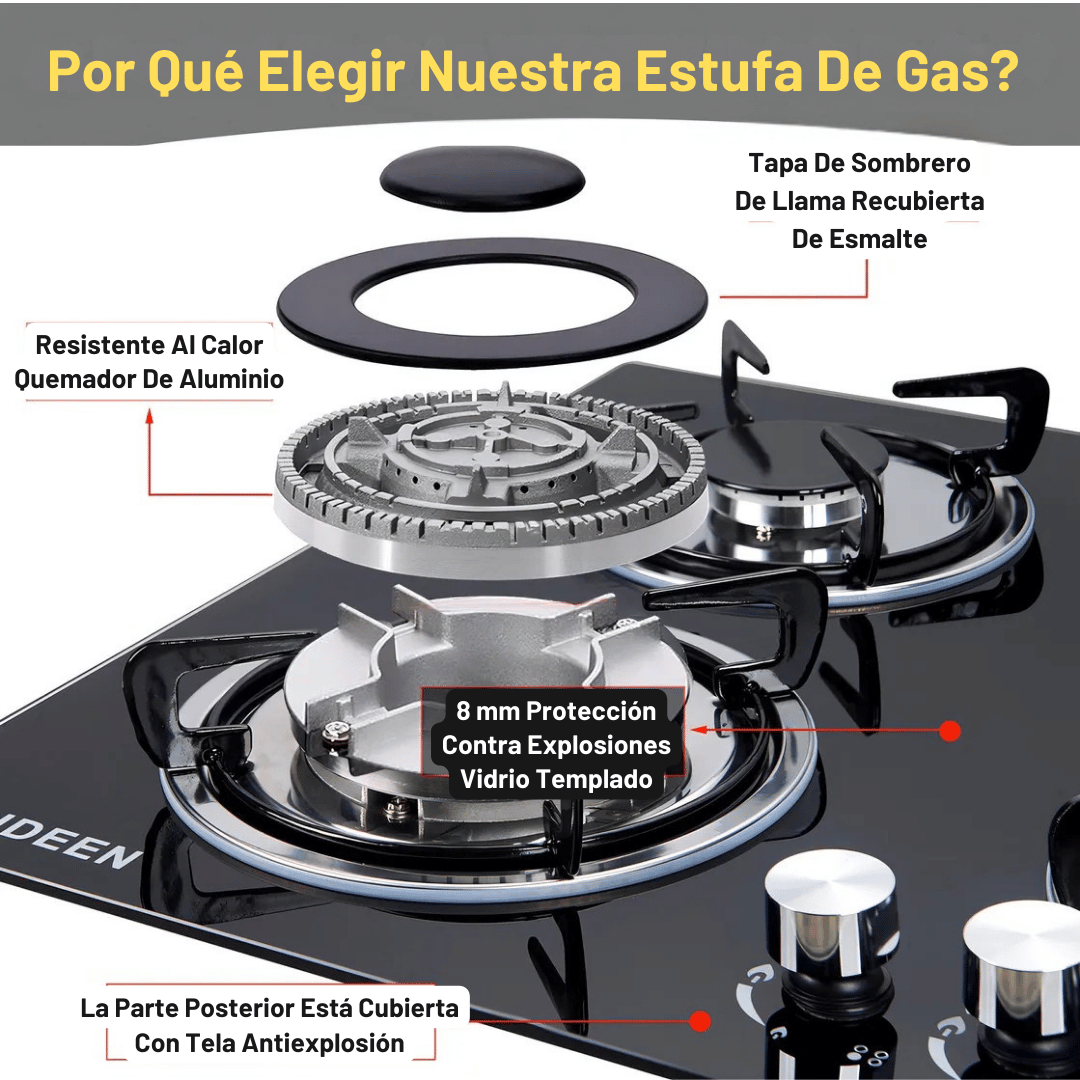 Por Qué Elegir Nuestra Estufa De Gas?

Tapa De Sombrero De Llama Recubierta De Esmalte

Resistente Al Calor Quemador De Aluminio

8 mm Protección Contra Explosiones Vidrio Templado

IDEEN

La Parte Posterior Está Cubierta Con Tela Antiexplosión