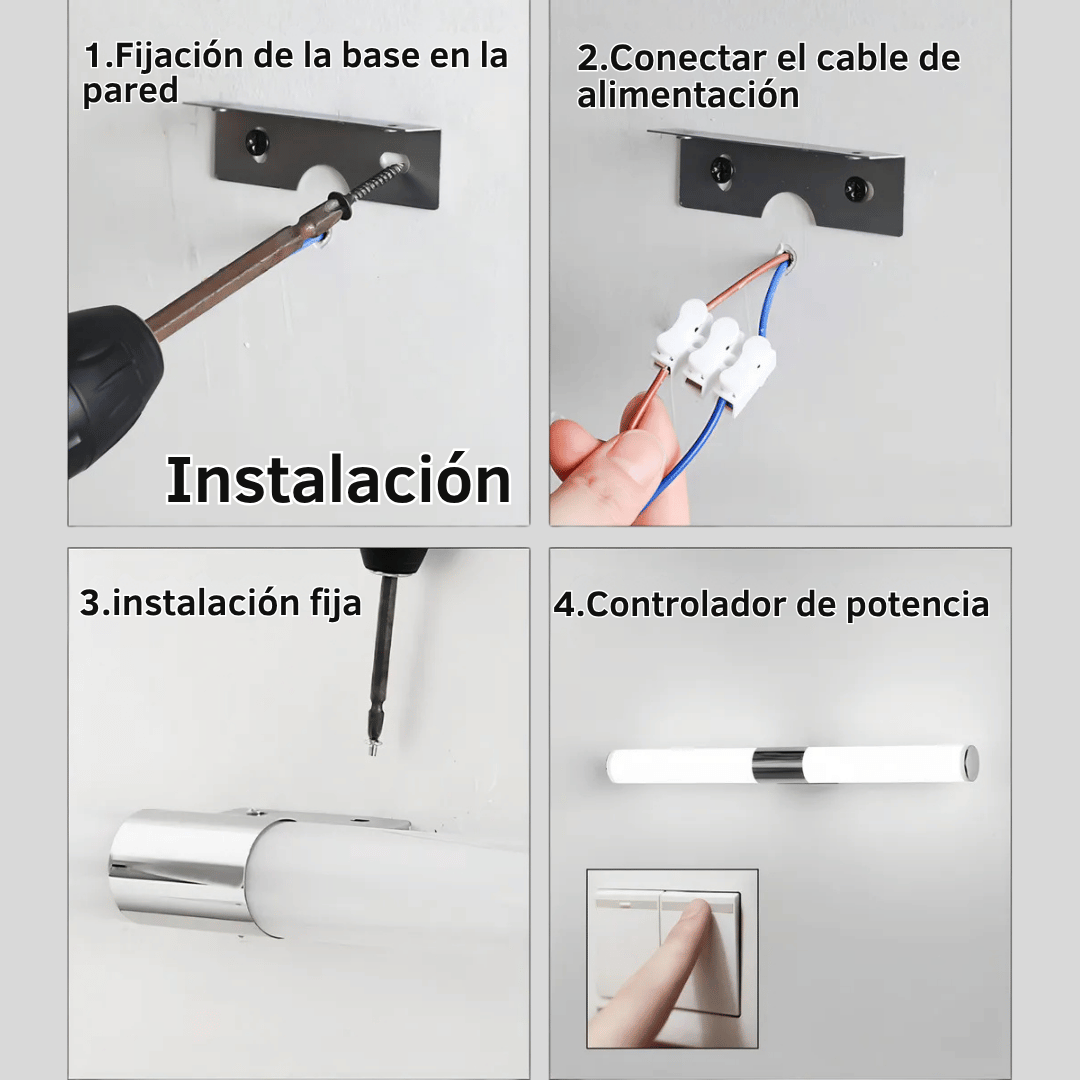 1.Fijación de la base en la pared

Instalación

2.Conectar el cable de alimentación

3.instalación fija

4.Controlador de potencia