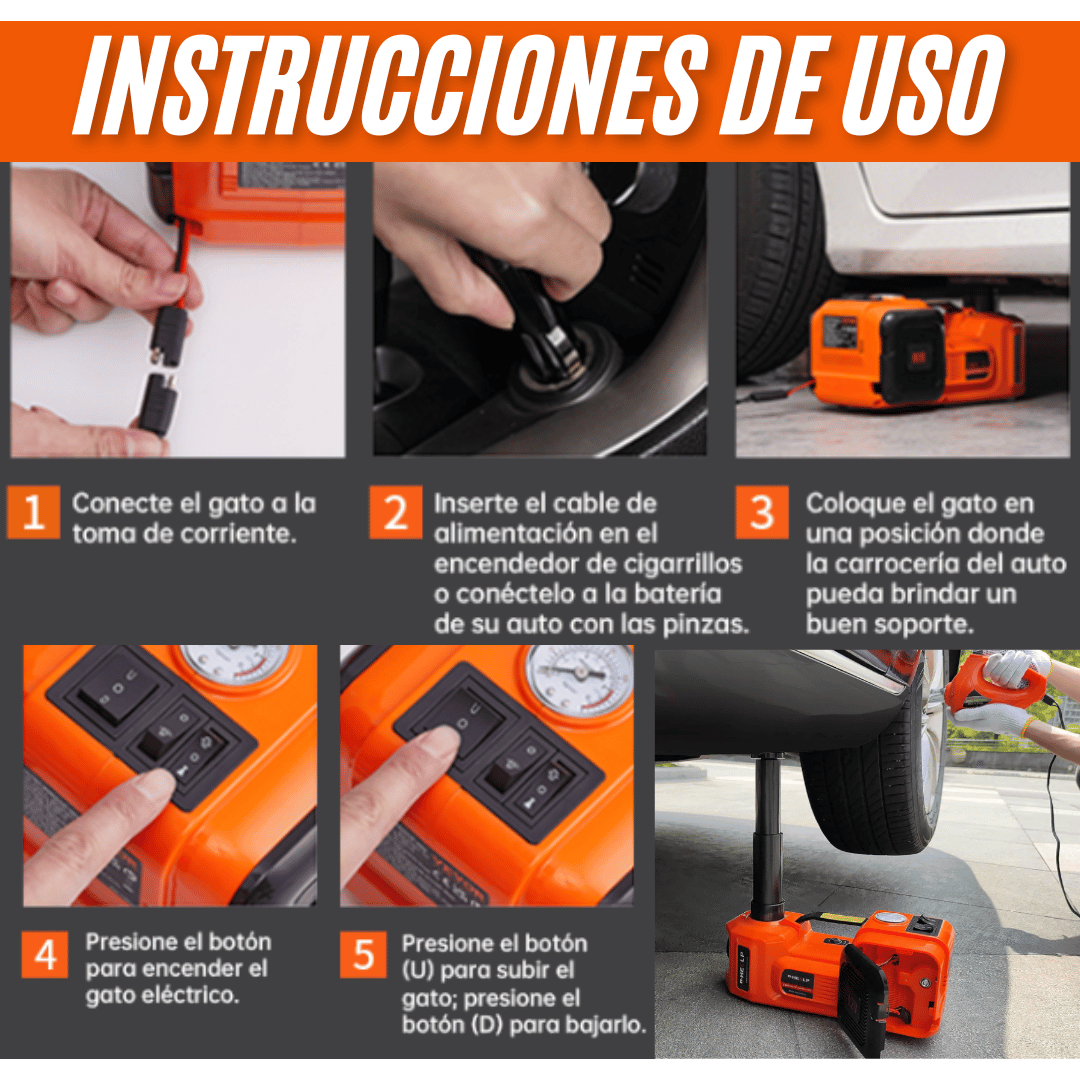 INSTRUCCIONES DE USO

1 Conecte el gato a la toma de corriente.

2 Inserte el cable de alimentación en el encendedor de cigarrillos o conéctelo a la batería de su auto con las pinzas.

3 Coloque el gato en una posición donde la carrocería del auto pueda brindar un buen soporte.

4 Presione el botón para encender el gato eléctrico.

5 Presione el botón (U) para subir el gato; presione el botón (D) para bajarlo.